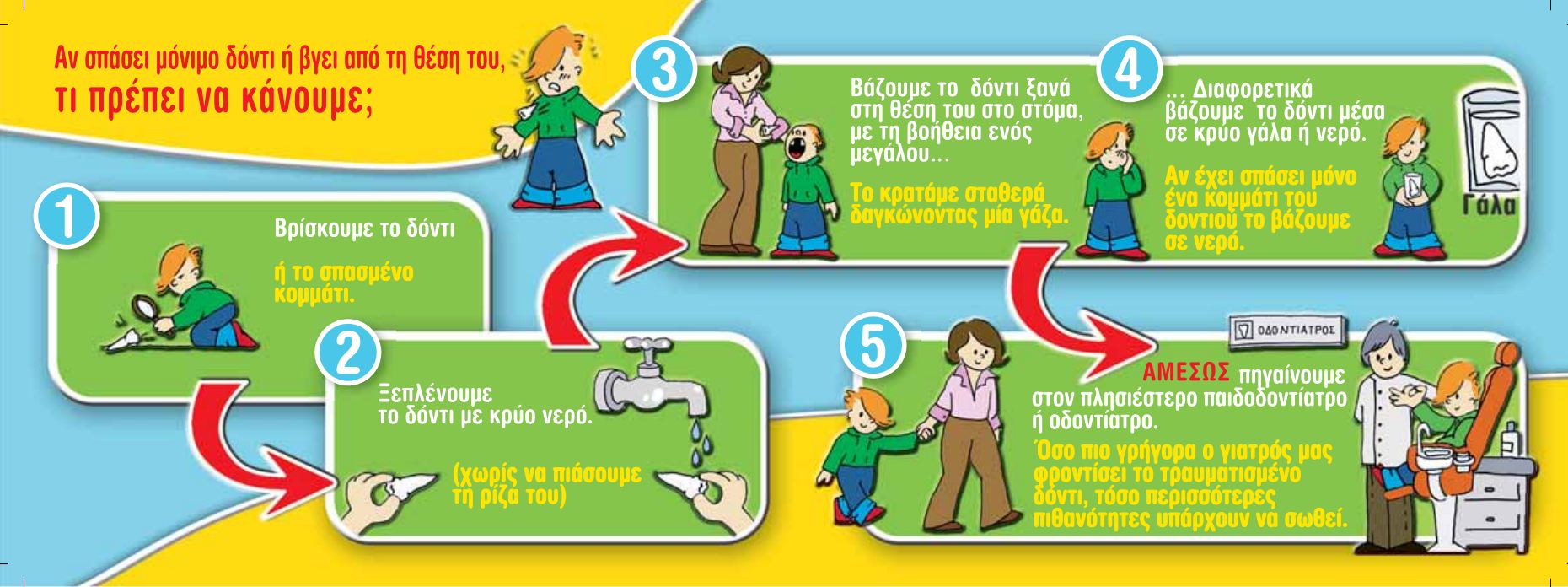 Αν σπάσει μόνιμο δόντι ή βγει από τη θέση του,
τι πρέπει να κάνουμε;

1

Βρίσκουμε το δόντι

ή το σπασμένο κομμάτι.

2

Ξεπλένουμε το δόντι με κρύο νερό.

(χωρίς να πιάσουμε τη ρίζα του)

3

Βάζουμε το δόντι ξανά στη θέση του στο στόμα, με τη βοήθεια ενός μεγάλου...

Το κρατάμε σταθερά δαγκώνοντας μία γάζα.

4

... Διαφορετικά βάζουμε το δόντι μέσα σε κρύο γάλα ή νερό.

Αν έχει σπάσει μόνο ένα κομμάτι του δοντιού το βάζουμε σε νερό.

Γάλα

5

ΟΔΟΝΤΙΑΤΡΟΣ

ΑΜΕΣΩΣ πηγαίνουμε στον πλησιέστερο παιδοδοντίατρο ή οδοντίατρο.

Όσο πιο γρήγορα ο γιατρός μας φροντίσει το τραυματισμένο δόντι, τόσο περισσότερες πιθανότητες υπάρχουν να σωθεί.